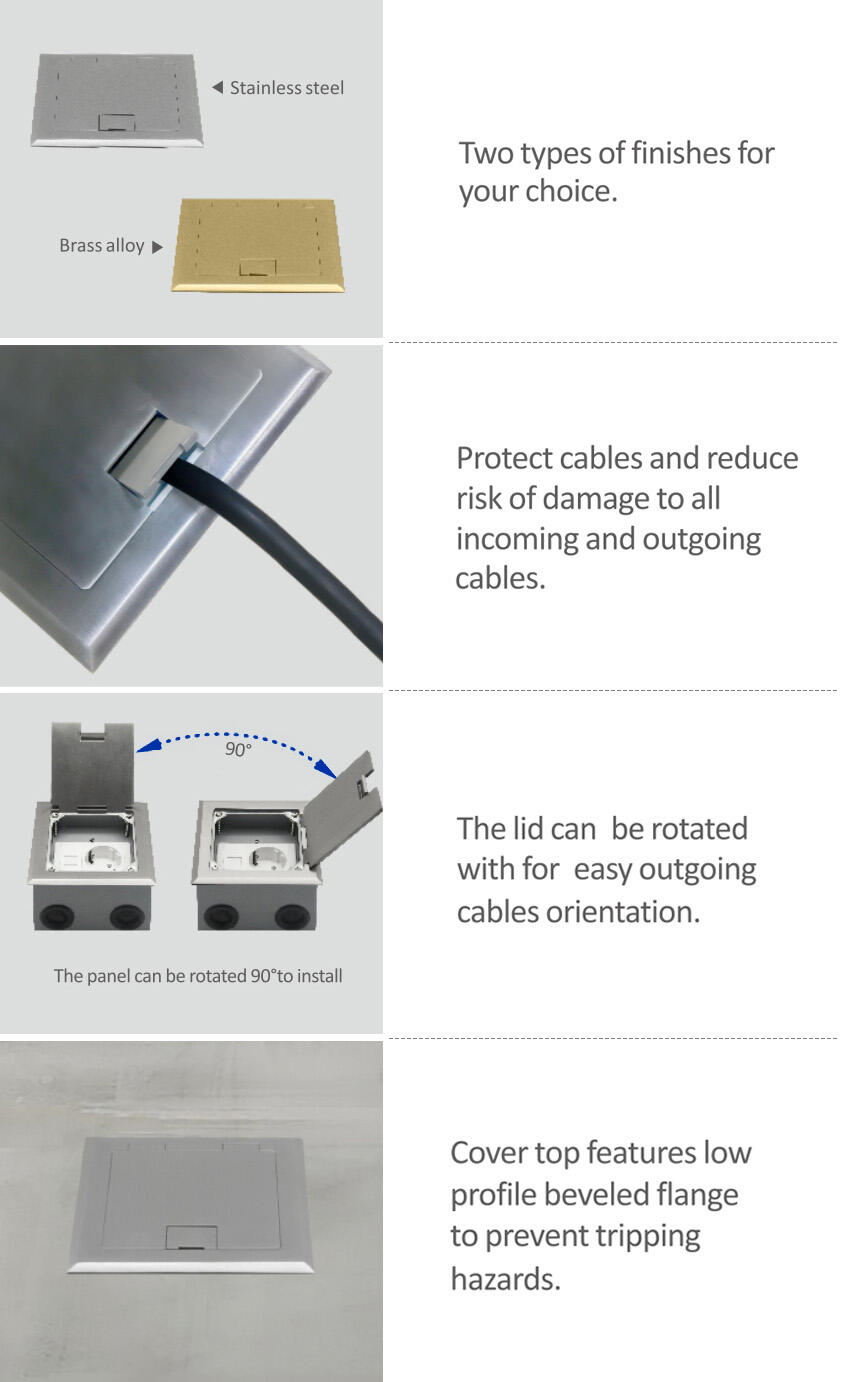 ◀ Stainless steel

Brass alloy ▶

Two types of finishes for your choice.

Protect cables and reduce risk of damage to all incoming and outgoing cables.

90°

The panel can be rotated 90°to install

The lid can  be rotated with for  easy outgoing cables orientation.

Cover top features low profile beveled flange to prevent tripping hazards.